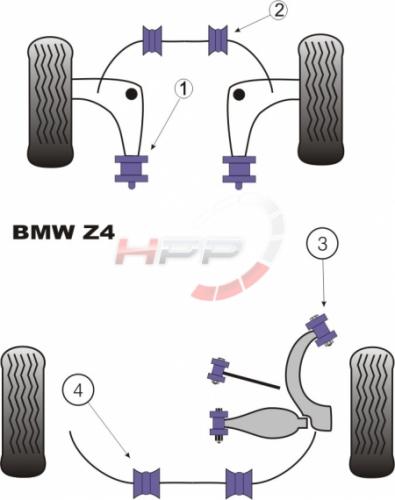 2

1

BMW Z4

HPP

3

4