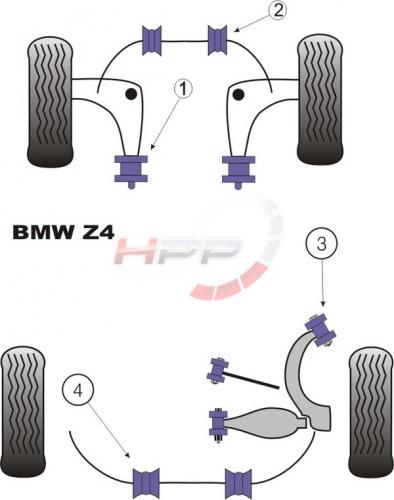 2

1

BMW Z4

HPP

3

4