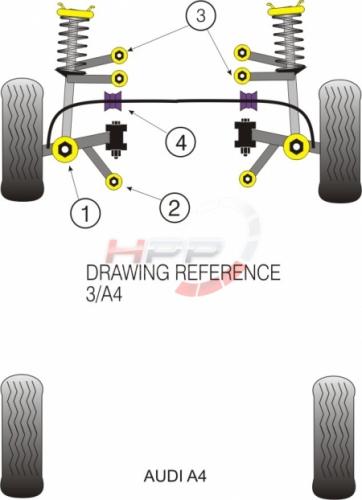 3

4

1

2

HPP

DRAWING REFERENCE
3/A4

AUDI A4