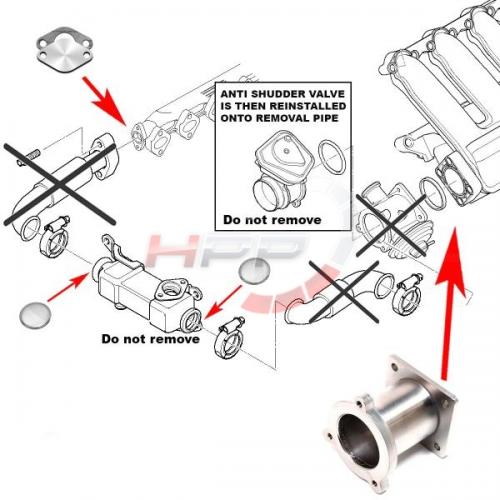 ANTI SHUDDER VALVE IS THEN REINSTALLED ONTO REMOVAL PIPE

Do not remove

HPP

Do not remove